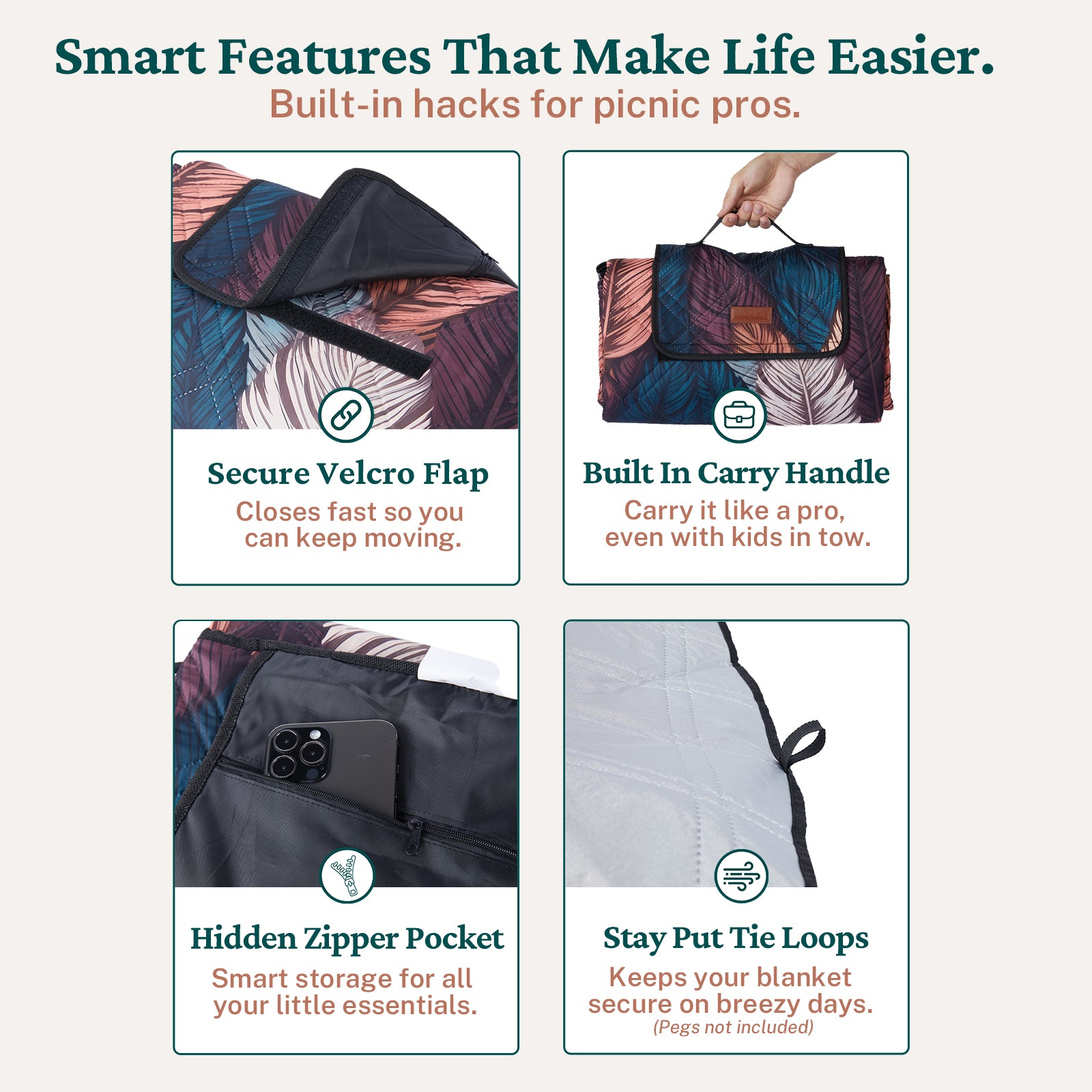 Smart Features That Make Life Easier.
Built-in hacks for picnic pros.

Secure Velcro Flap
Closes fast so you can keep moving.

Built In Carry Handle
Carry it like a pro, even with kids in tow.

Hidden Zipper Pocket
Smart storage for all your little essentials.

Stay Put Tie Loops
Keeps your blanket secure on breezy days.
(Pegs not included)